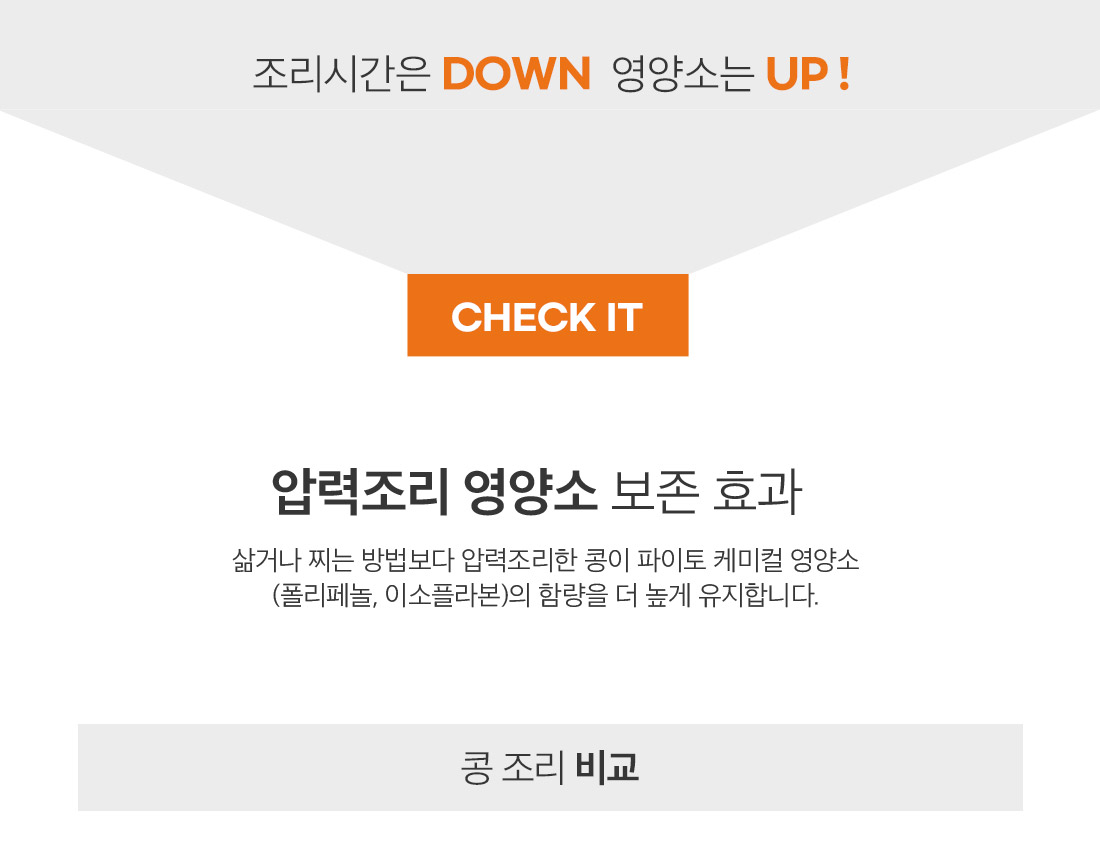 조리시간은 DOWN 영양소는 UP !

CHECK IT

압력조리 영양소 보존 효과

삶거나 찌는 방법보다 압력조리한 콩이 파이토 케미컬 영양소 (폴리페놀, 이소플라본)의 함량을 더 높게 유지합니다.

콩 조리 비교